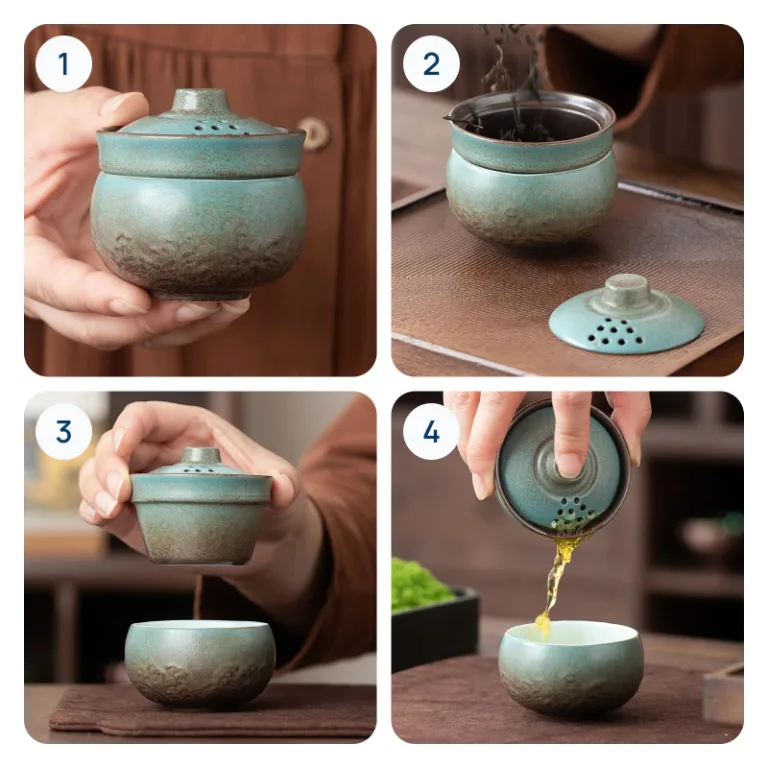 1

2

3

4